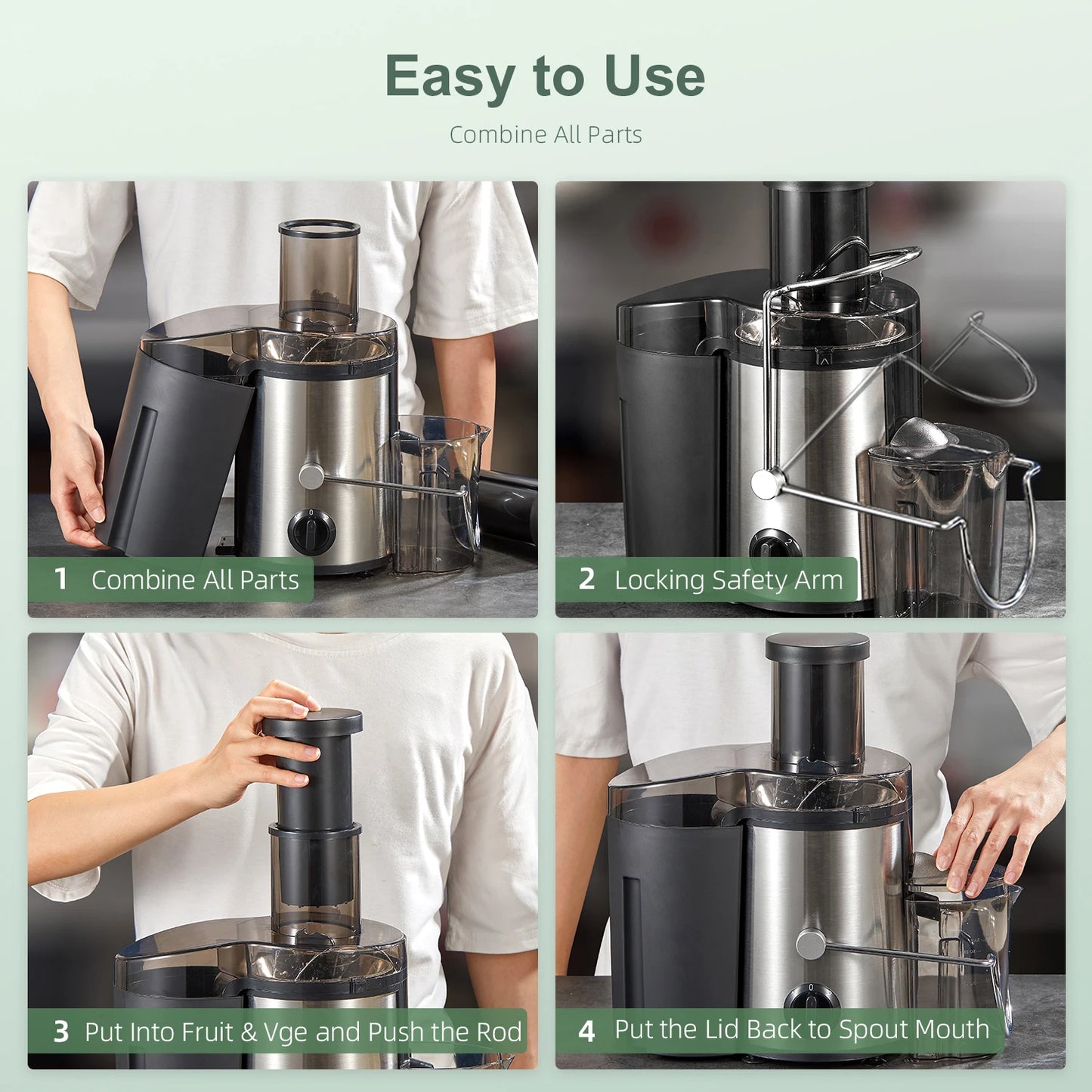 Easy to Use

Combine All Parts

1 Combine All Parts

2 Locking Safety Arm

3 Put Into Fruit & Vge and Push the Rod

4 Put the Lid Back to Spout Mouth